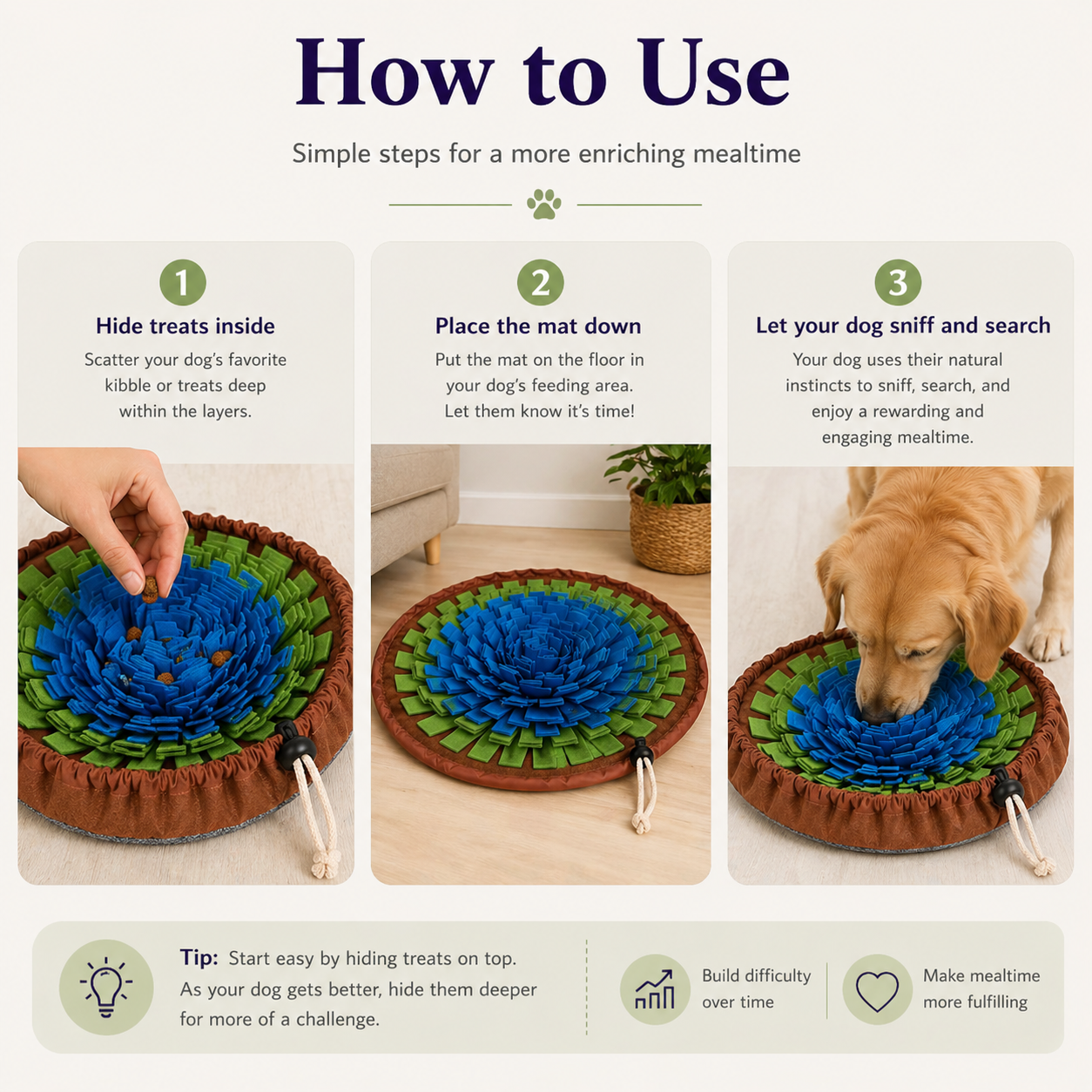 How to Use

Simple steps for a more enriching mealtime

1
Hide treats inside
Scatter your dog's favorite kibble or treats deep within the layers.

2
Place the mat down
Put the mat on the floor in your dog's feeding area. Let them know it's time!

3
Let your dog sniff and search
Your dog uses their natural instincts to sniff, search, and enjoy a rewarding and engaging mealtime.

Tip: Start easy by hiding treats on top. As your dog gets better, hide them deeper for more of a challenge.

Build difficulty over time

Make mealtime more fulfilling